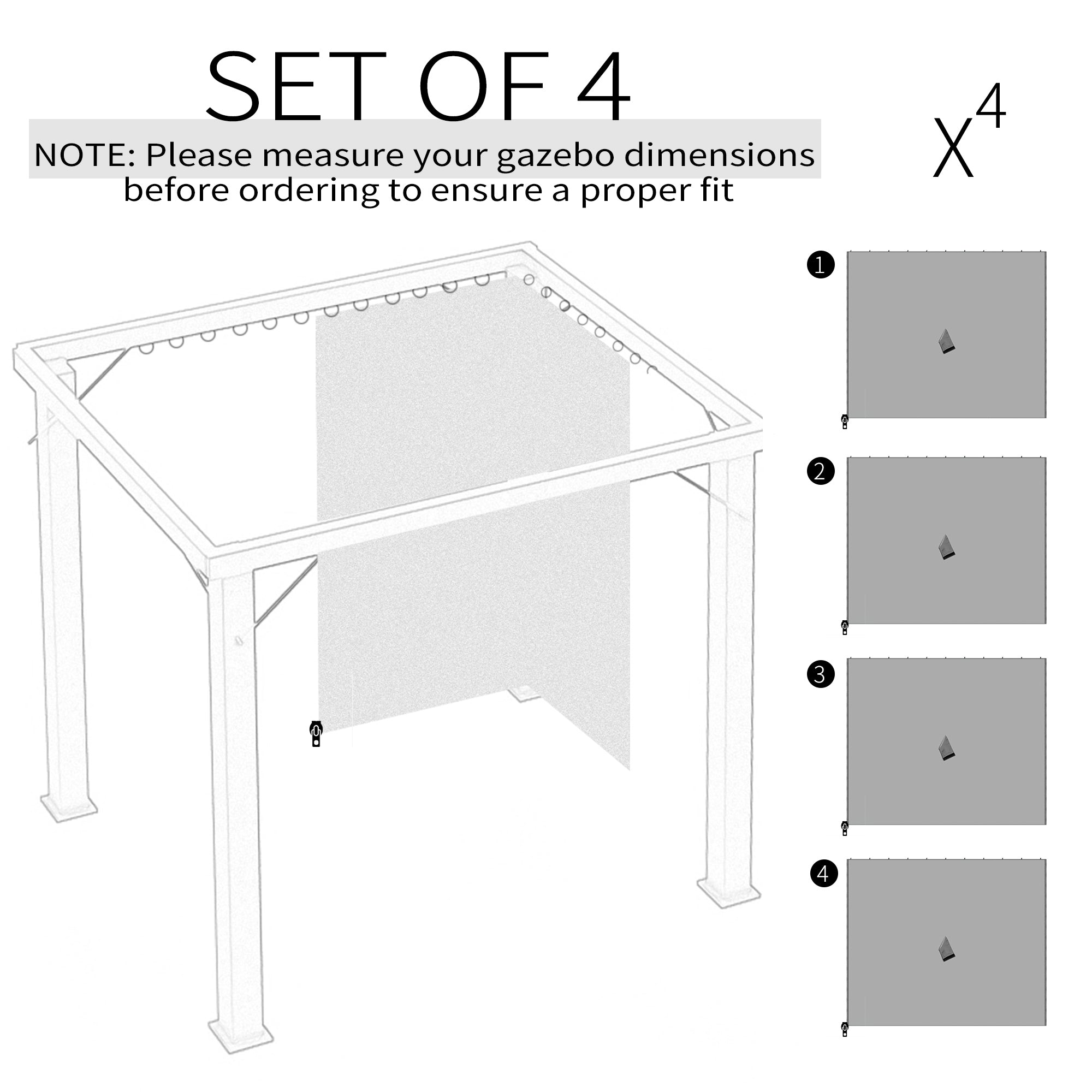 SET OF 4

NOTE: Please measure your gazebo dimensions before ordering to ensure a proper fit

$X^4$

1

2

3

4